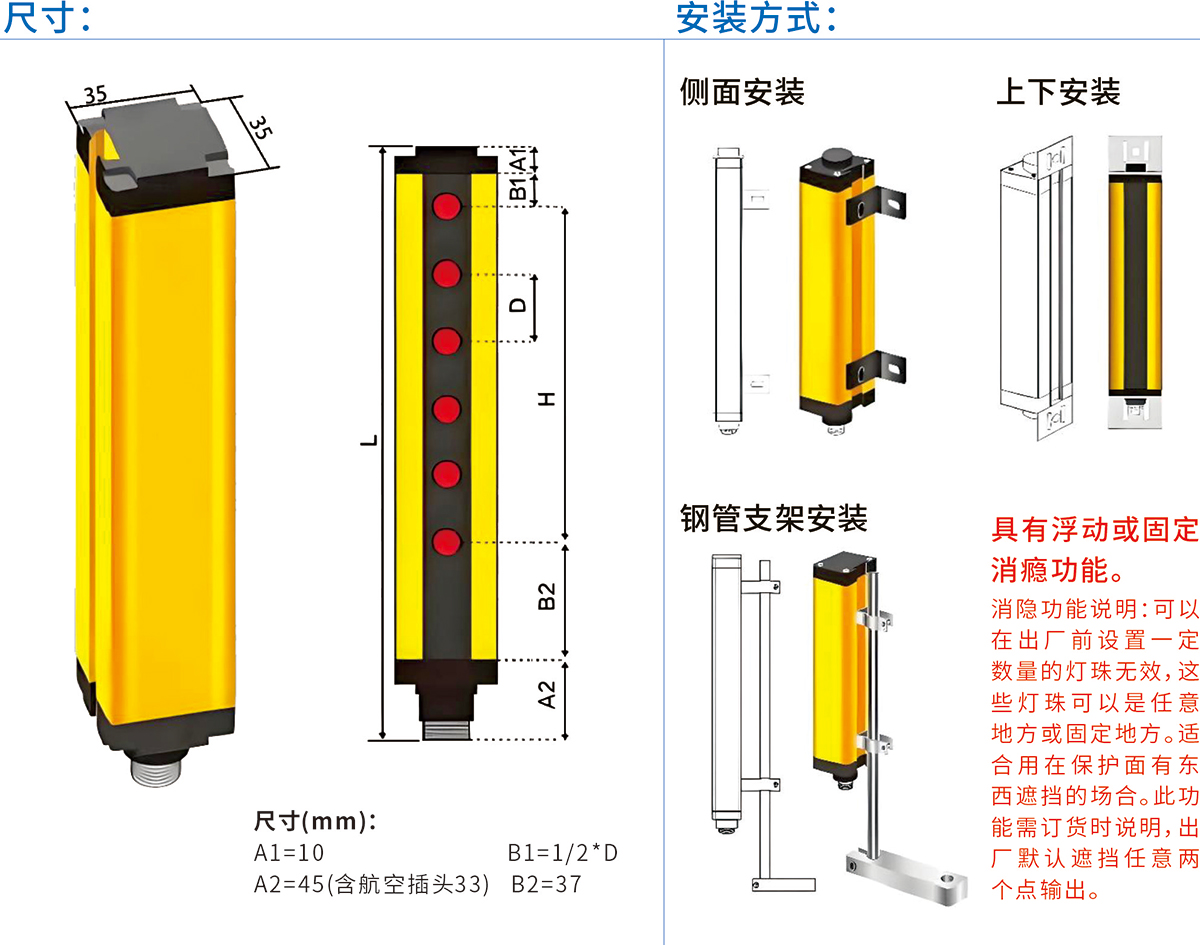 尺寸:

35
35

A1
B1
D
H
L
B2
A2

尺寸(mm):
A1=10 B1=1/2*D
A2=45(含航空插头33) B2=37

安装方式:

侧面安装

上下安装

钢管支架安装

具有浮动或固定消瘾功能。

消隐功能说明:可以在出厂前设置一定数量的灯珠无效,这些灯珠可以是任意地方或固定地方。适合用在保护面有东西遮挡的场合。此功能需订货时说明,出厂默认遮挡任意两个点输出。